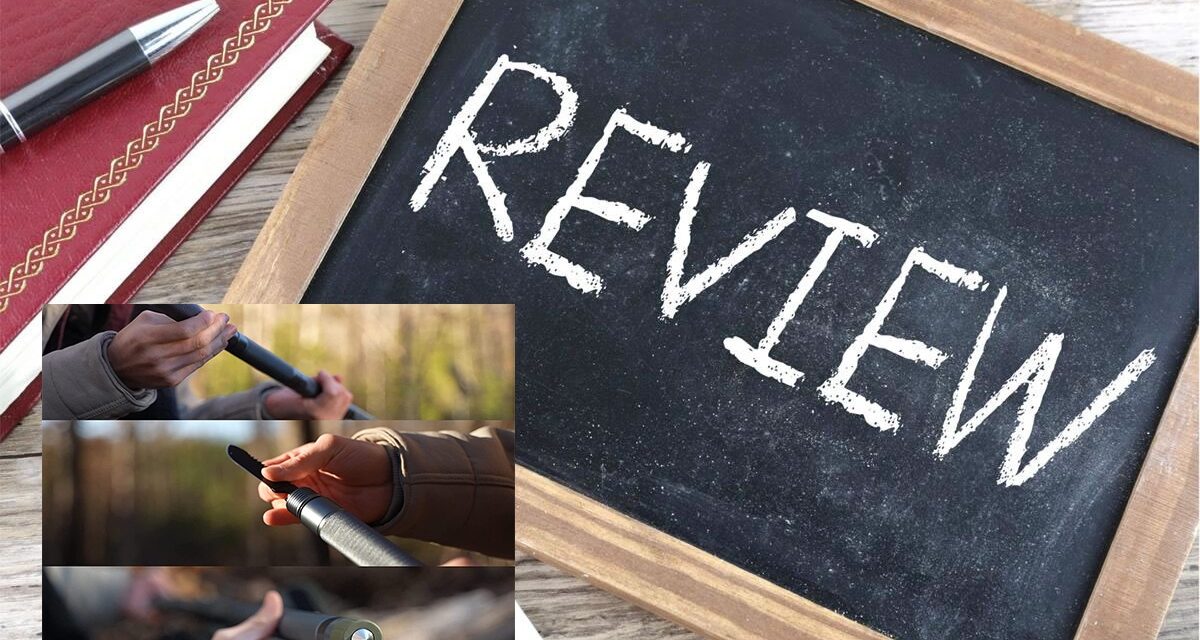 REVIEW